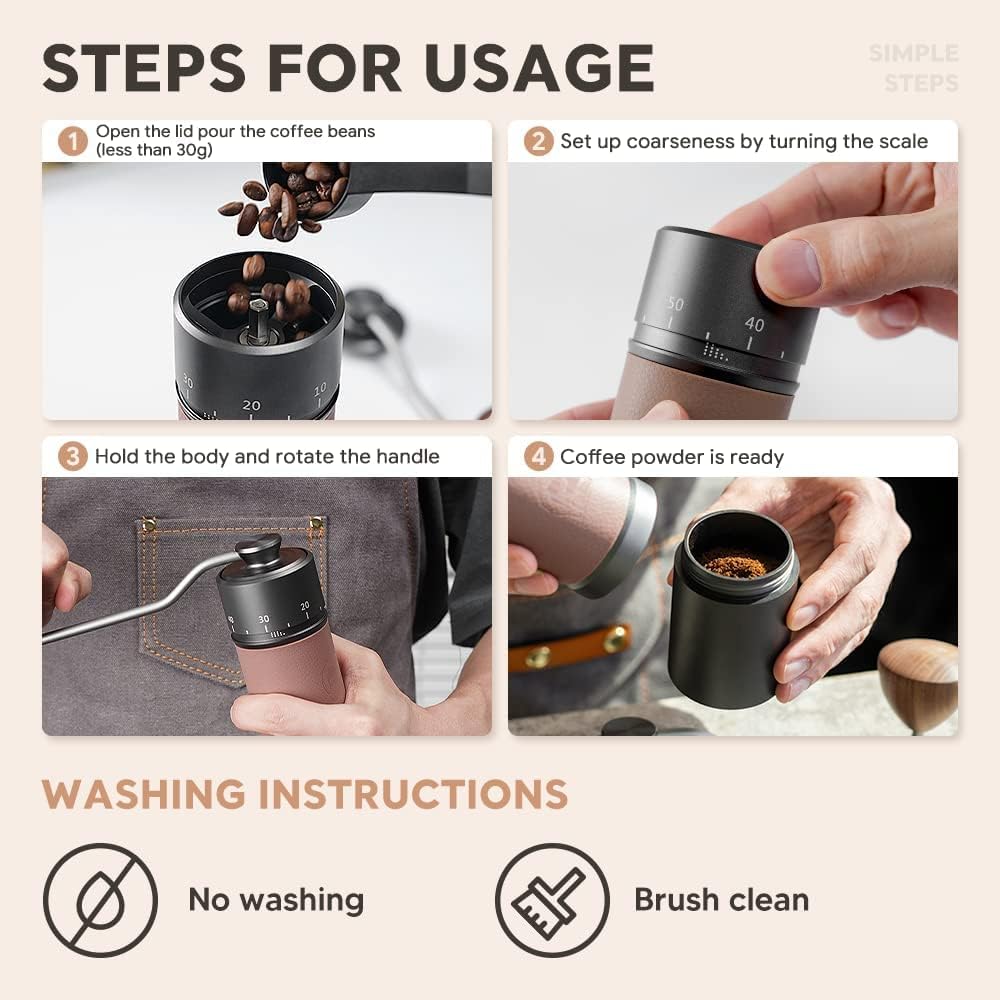 STEPS FOR USAGE

SIMPLE STEPS

1 Open the lid pour the coffee beans (less than 30g)

30 20 10

2 Set up coarseness by turning the scale

50 40

3 Hold the body and rotate the handle

40 30 20

4 Coffee powder is ready

WASHING INSTRUCTIONS

No washing

Brush clean